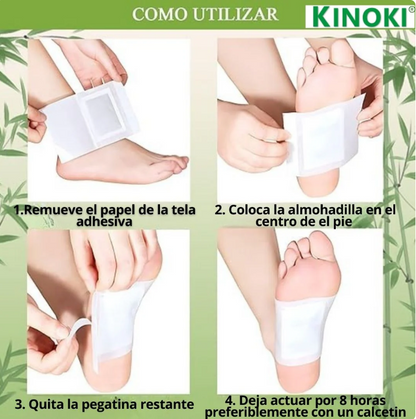 COMO UTILIZAR

KINOKI®

1.Remueve el papel de la tela adhesiva

2. Coloca la almohadilla en el centro de el pie

3. Quita la pegatina restante

4. Deja actuar por 8 horas preferiblemente con un calcetin