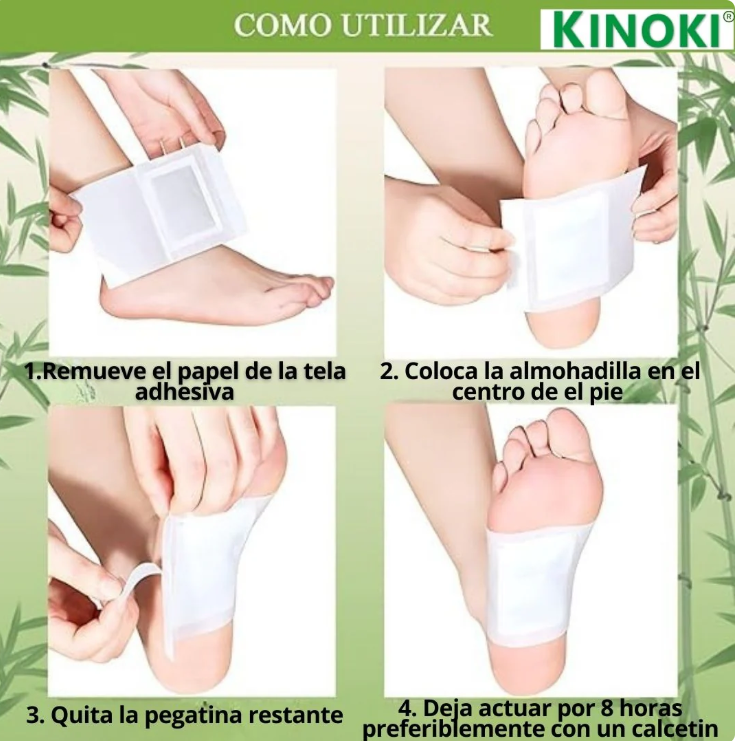 COMO UTILIZAR

KINOKI®

1.Remueve el papel de la tela adhesiva

2. Coloca la almohadilla en el centro de el pie

3. Quita la pegatina restante

4. Deja actuar por 8 horas preferiblemente con un calcetin